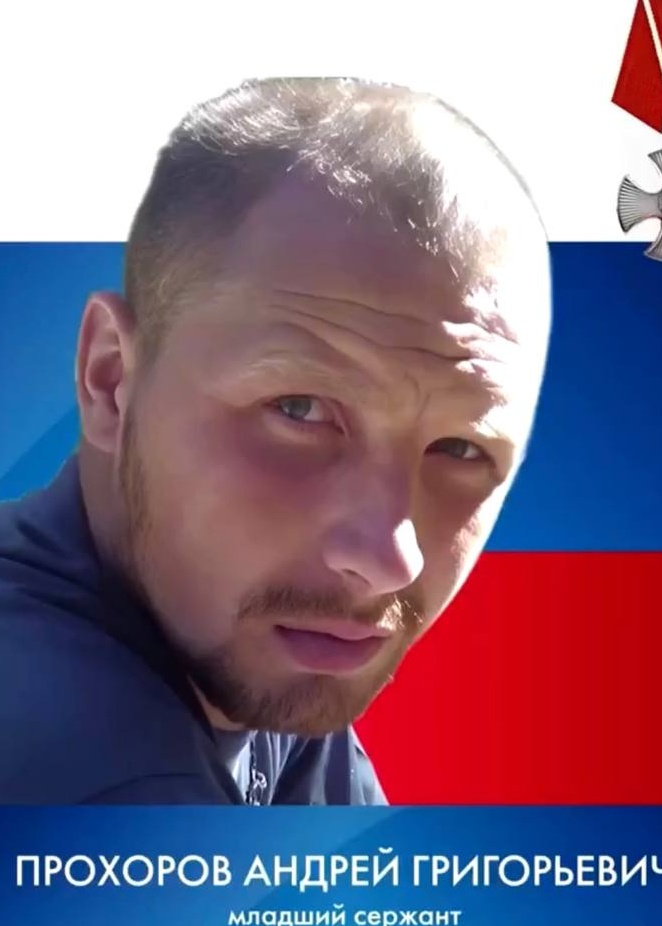 ПРОХОРОВ АНДРЕЙ ГРИГОРЬЕВИЧ
младший сержант