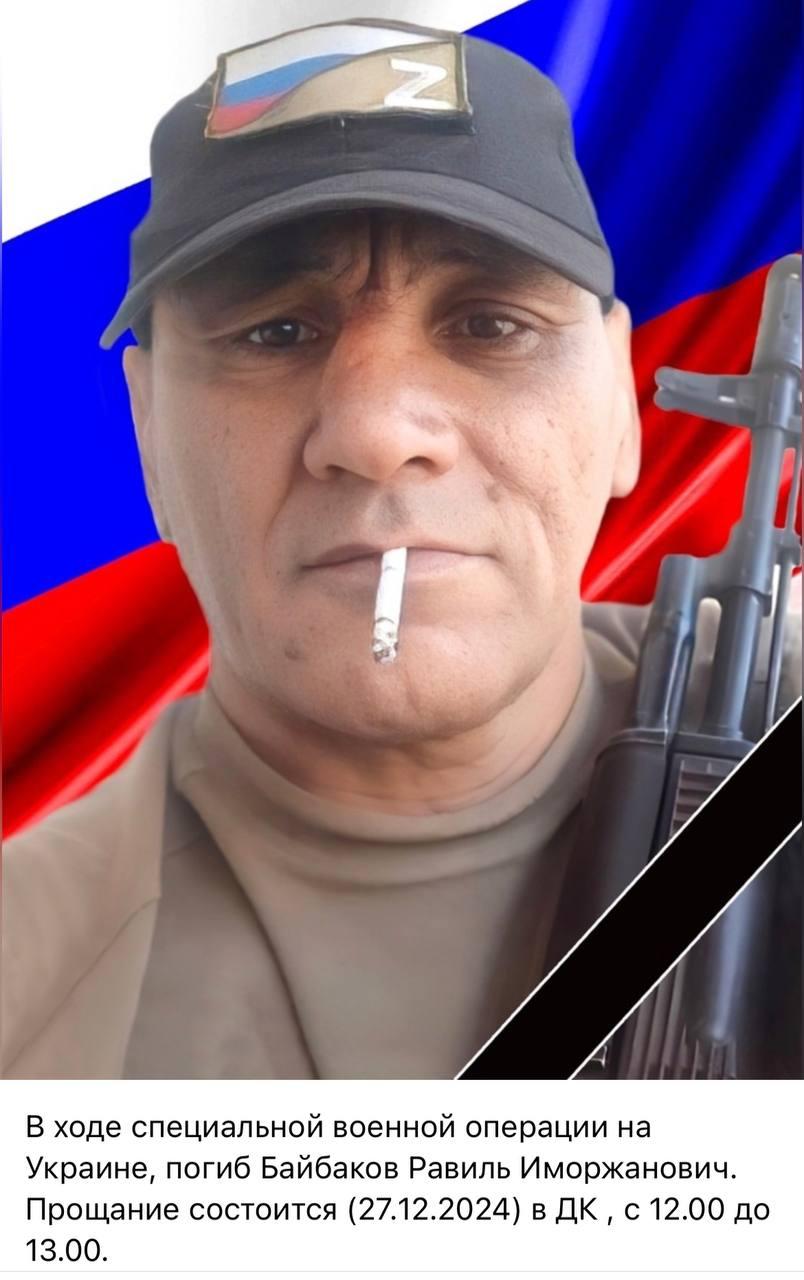 Z

В ходе специальной военной операции на Украине, погиб Байбаков Равиль Иморжанович. Прощание состоится (27.12.2024) в ДК , с 12.00 до 13.00.