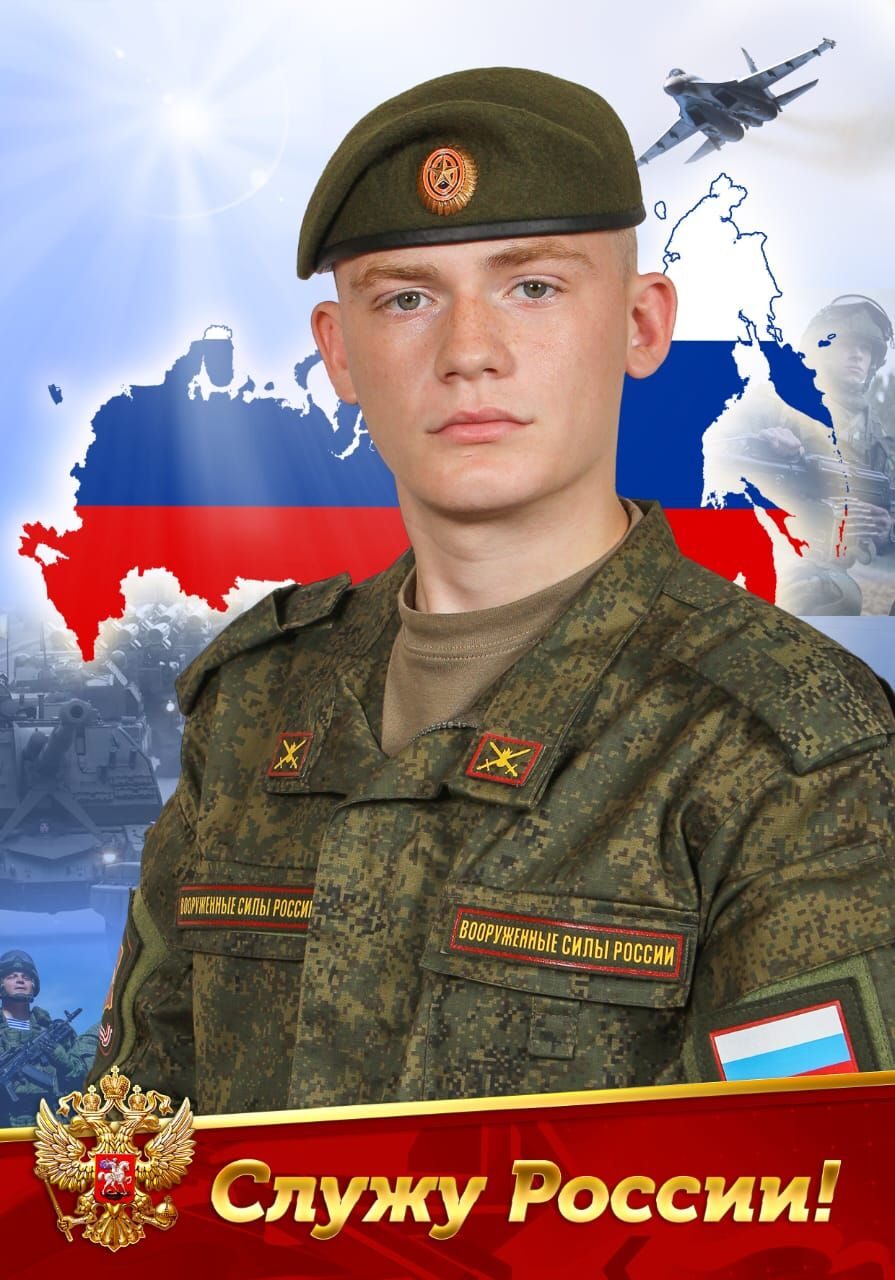 ВООРУЖЕННЫЕ СИЛЫ РОССИИ

ВООРУЖЕННЫЕ СИЛЫ РОССИИ

Служу России!