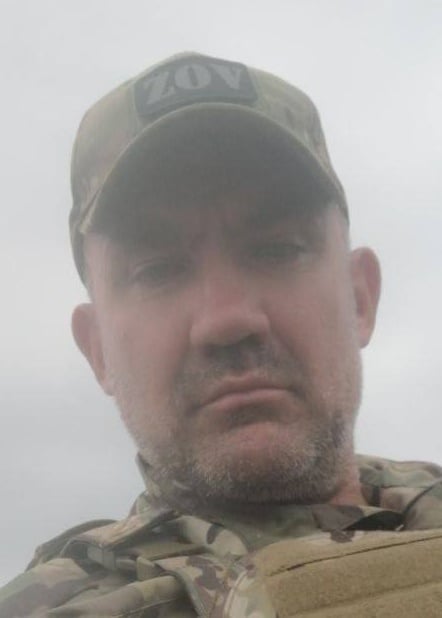 ZOV