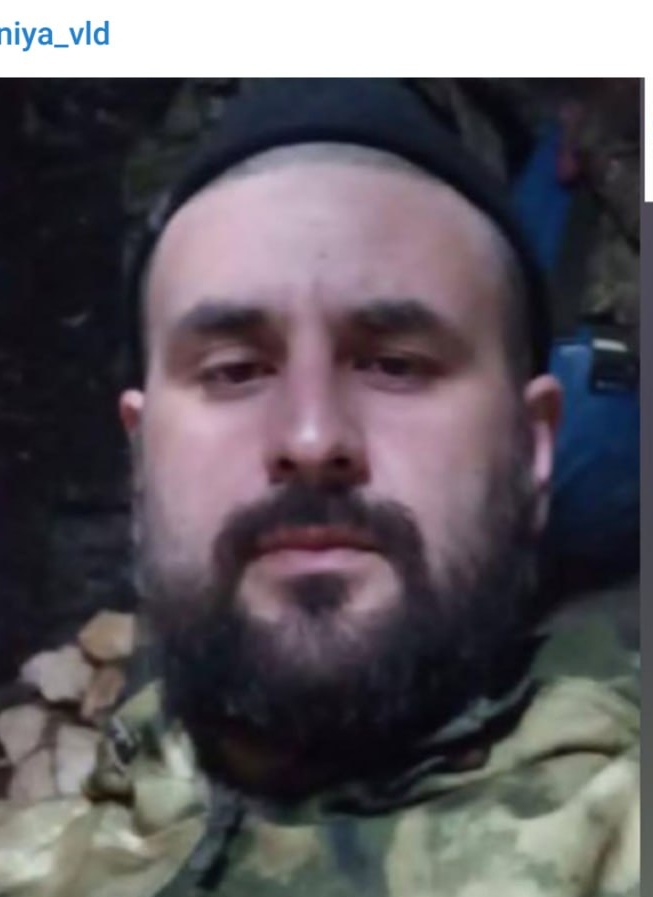 niya_vld