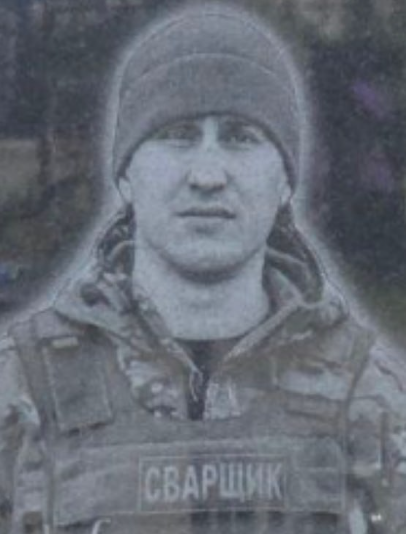 СВАРЩИК