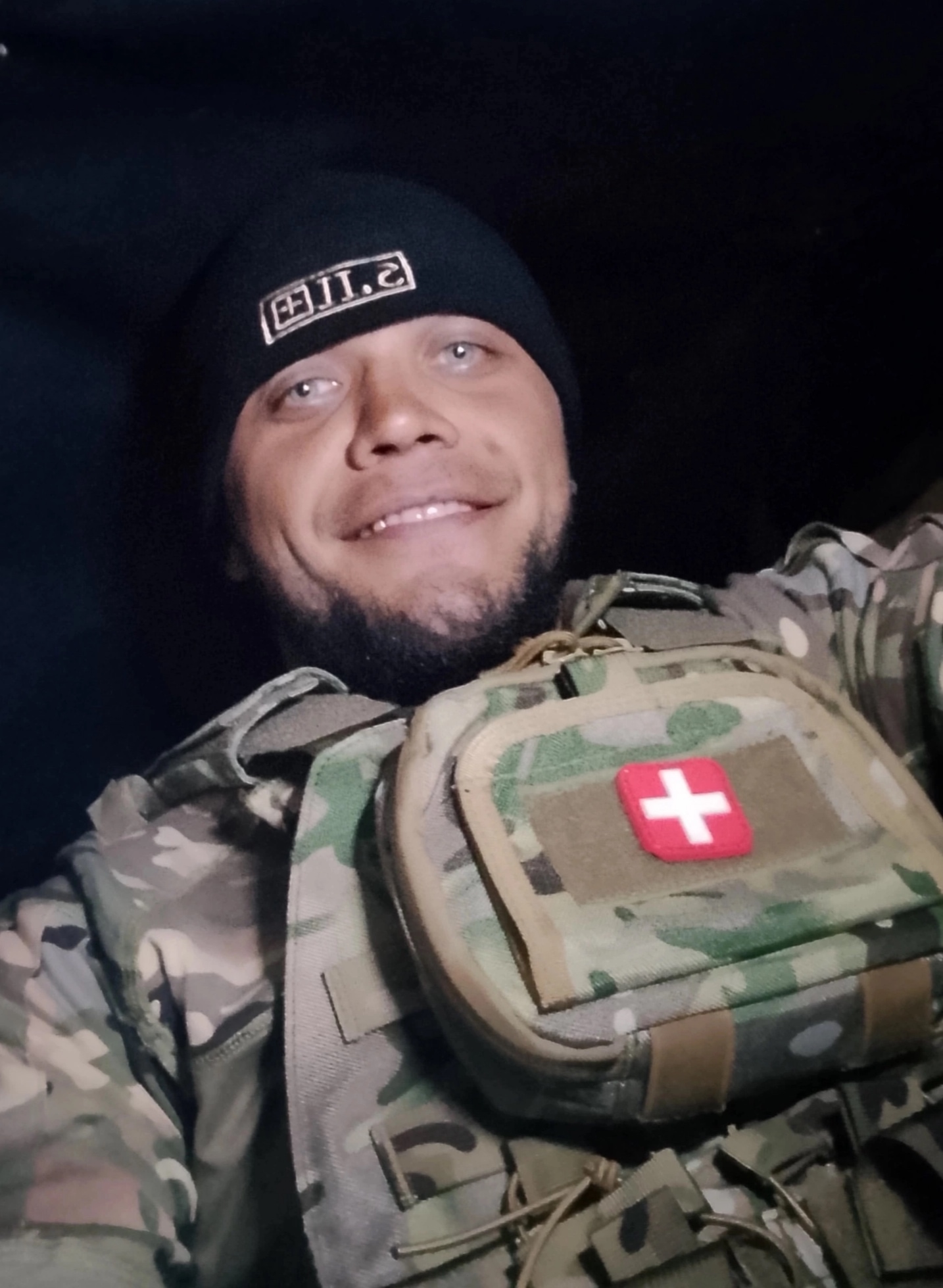 5.11