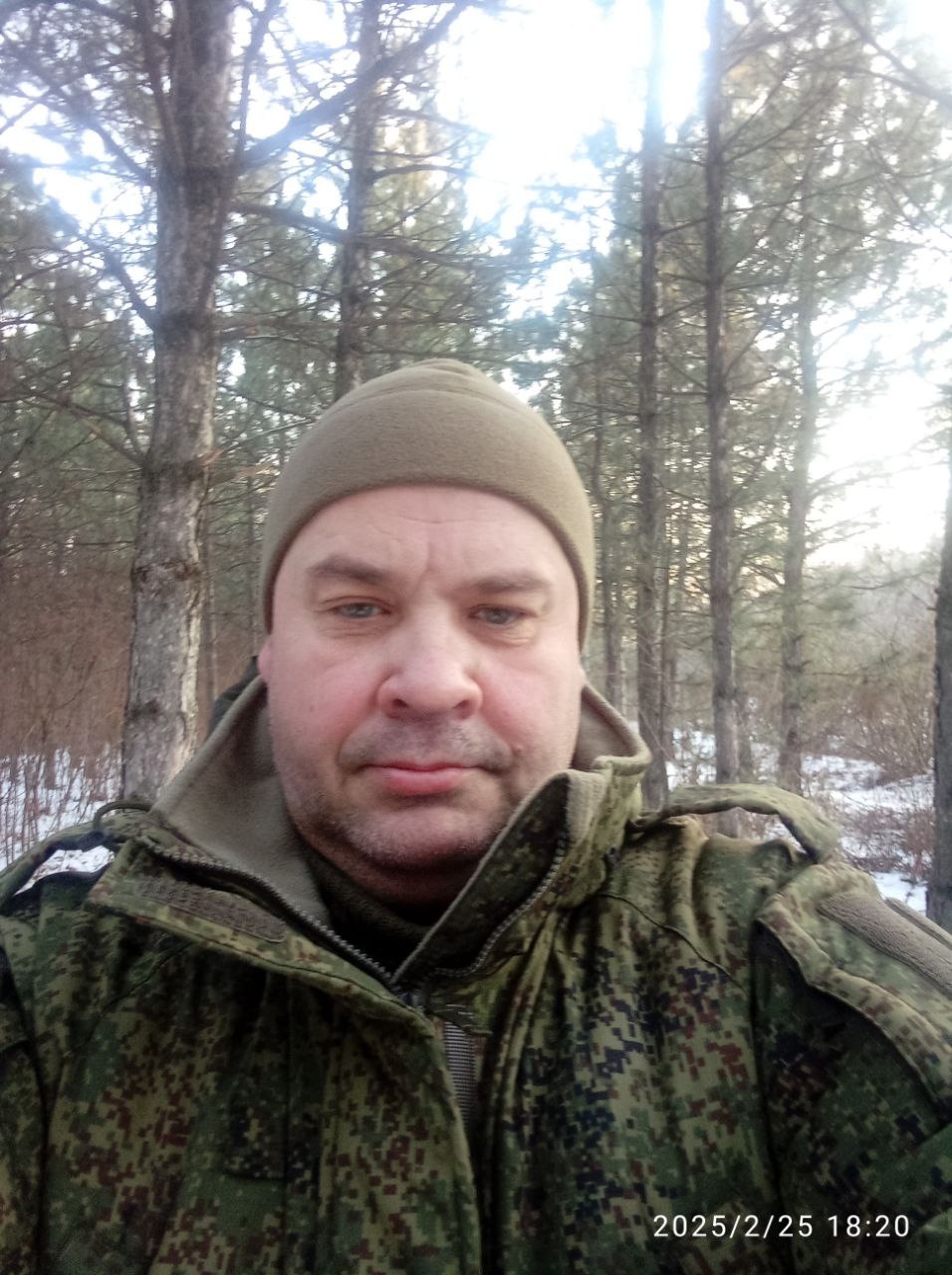 2025/2/25 18:20