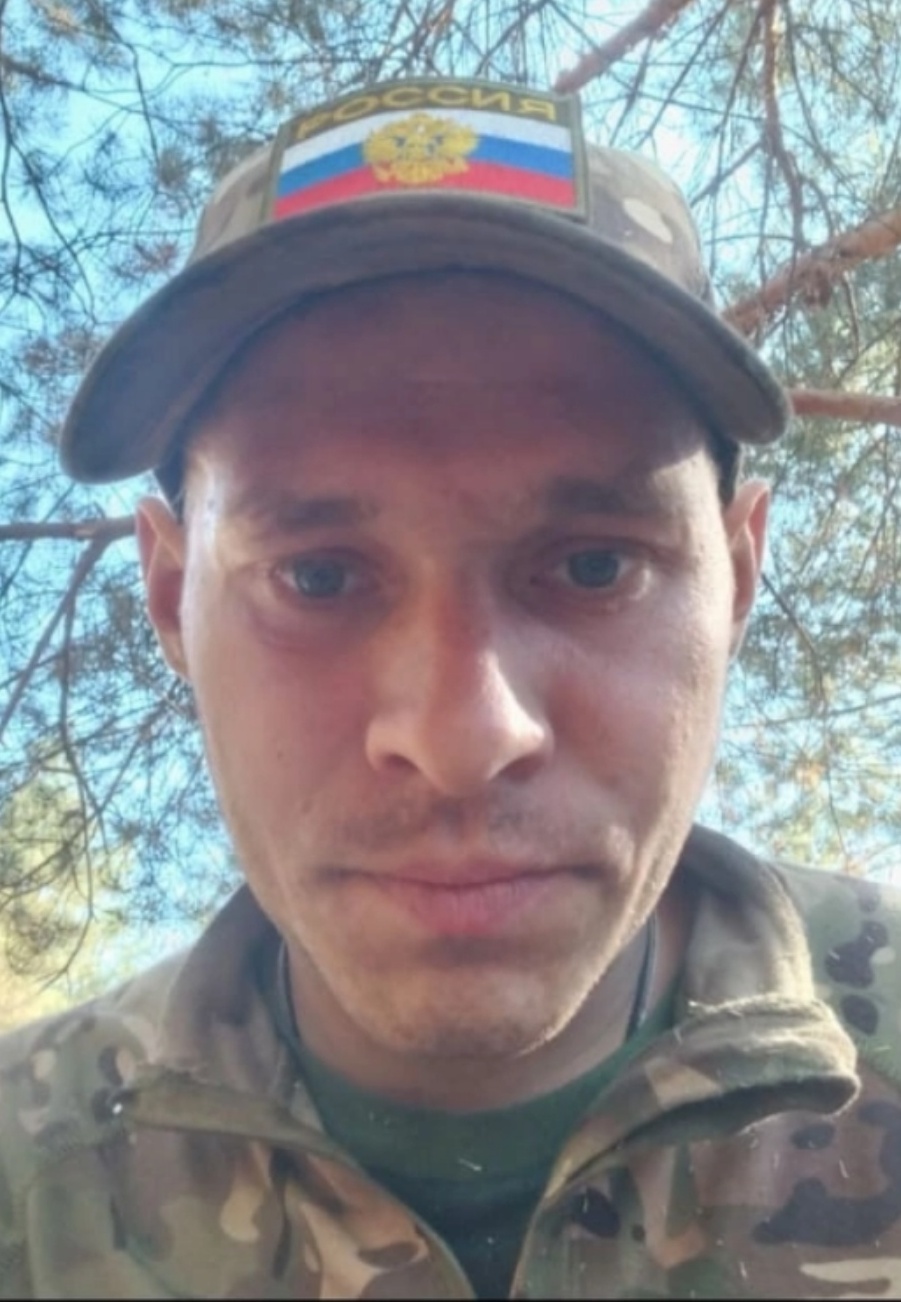 РОССИЯ