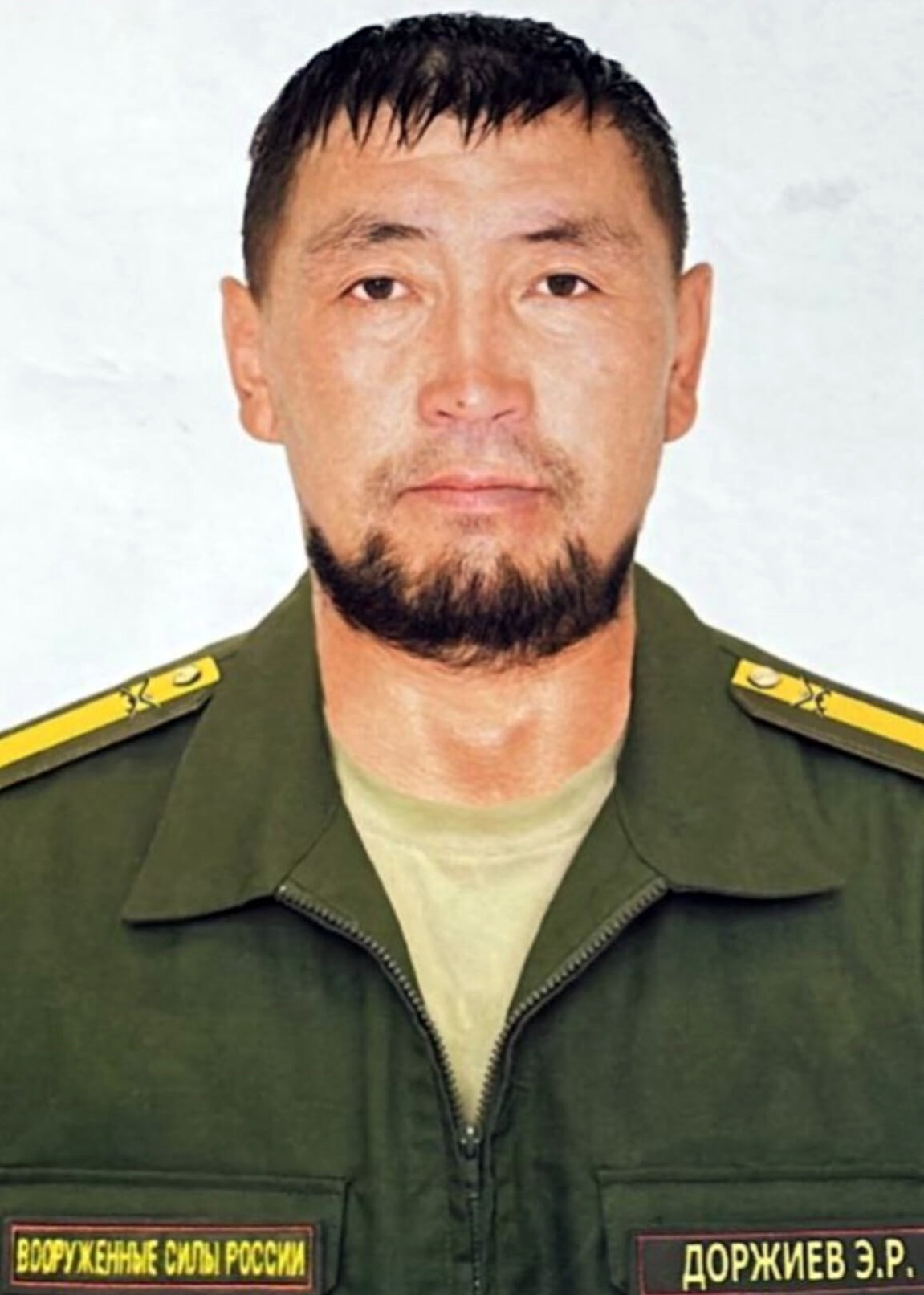 ВООРУЖЕННЫЕ СИЛЫ РОССИИ

ДОРЖИЕВ Э.Р.