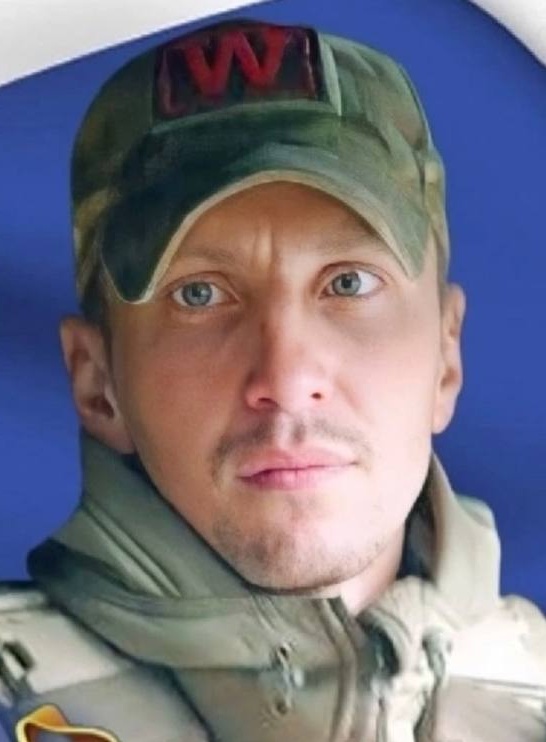 W