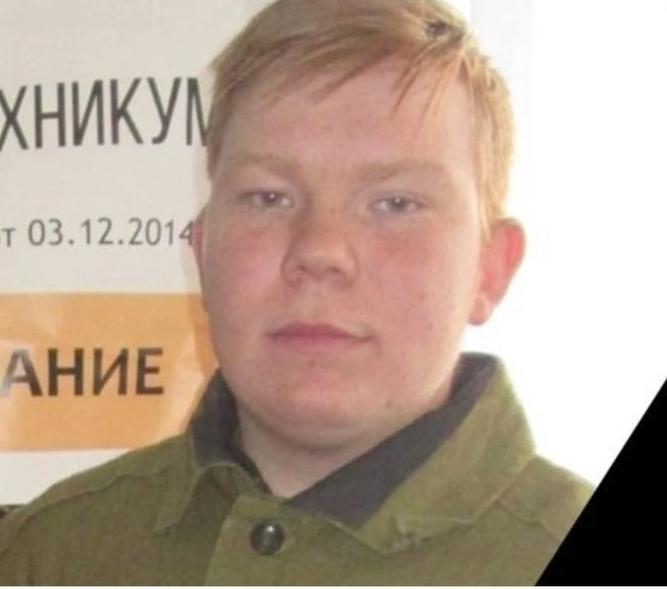 ХНИКУМ

т 03.12.2014

АНИЕ