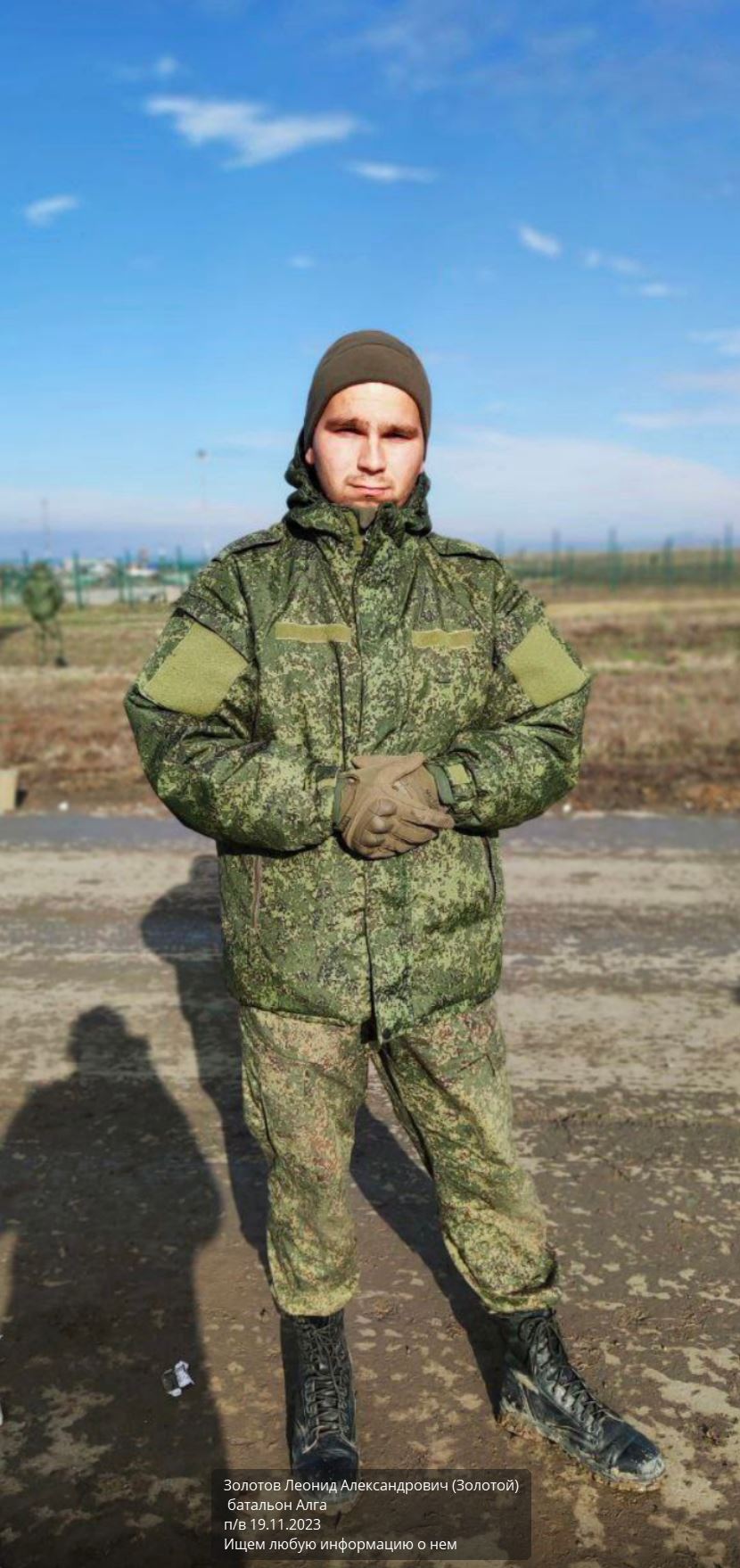 Золотов Леонид Александрович (Золотой)
батальон Алга
п/в 19.11.2023
Ищем любую информацию о нем