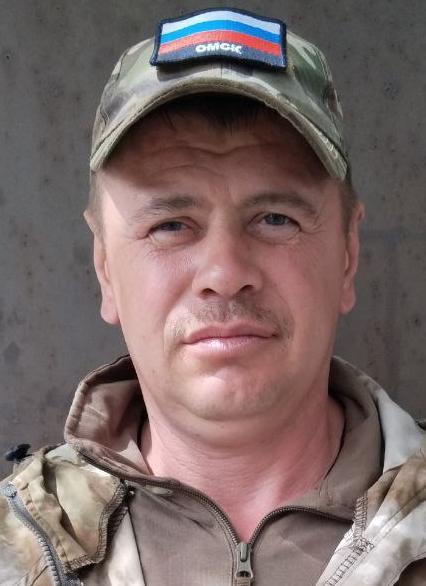 ОМСК