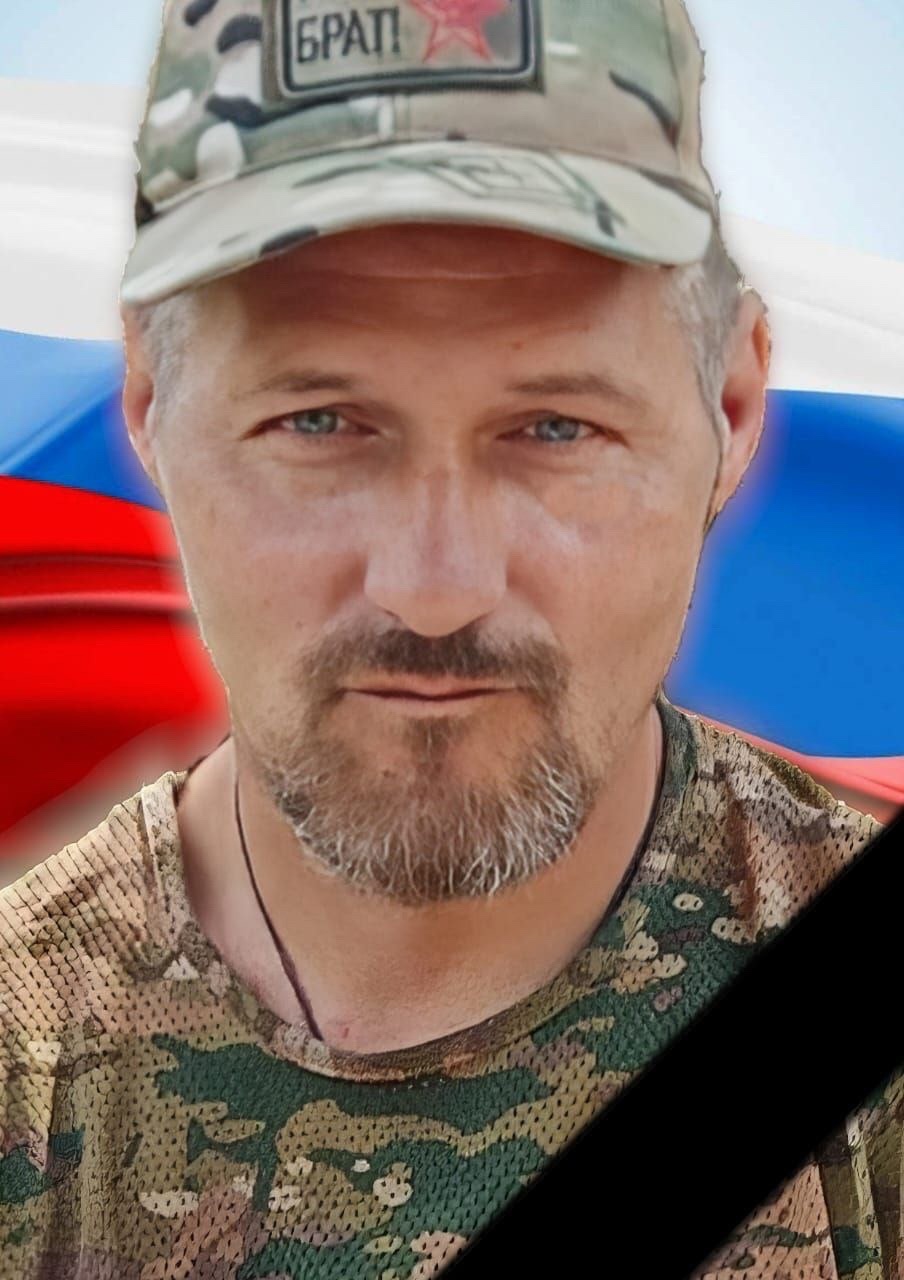 БРАТ!