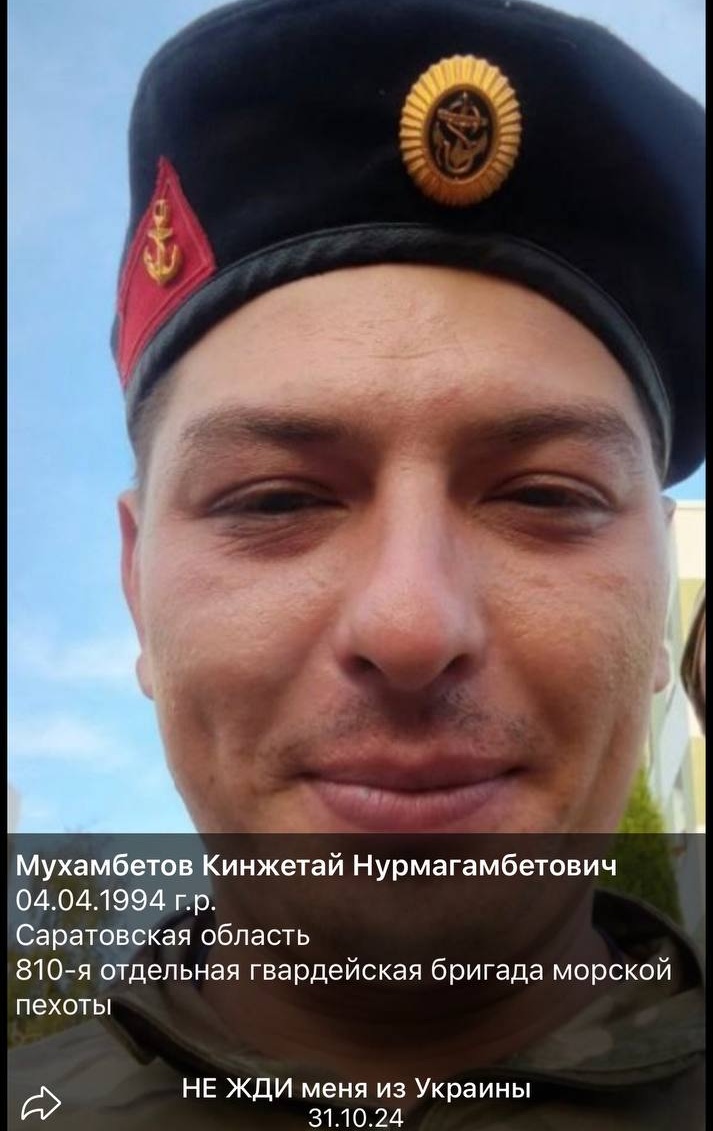 Мухамбетов Кинжетай Нурмагамбетович
04.04.1994 г.р.
Саратовская область
810-я отдельная гвардейская бригада морской пехоты

НЕ ЖДИ меня из Украины
31.10.24