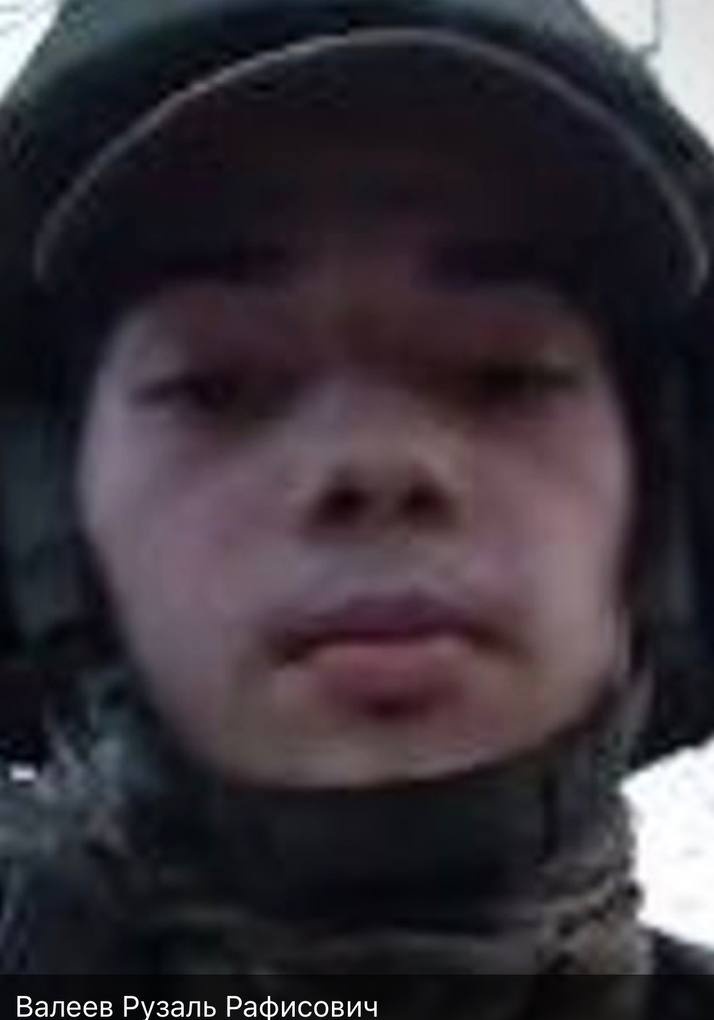 Валеев Рузаль Рафисович