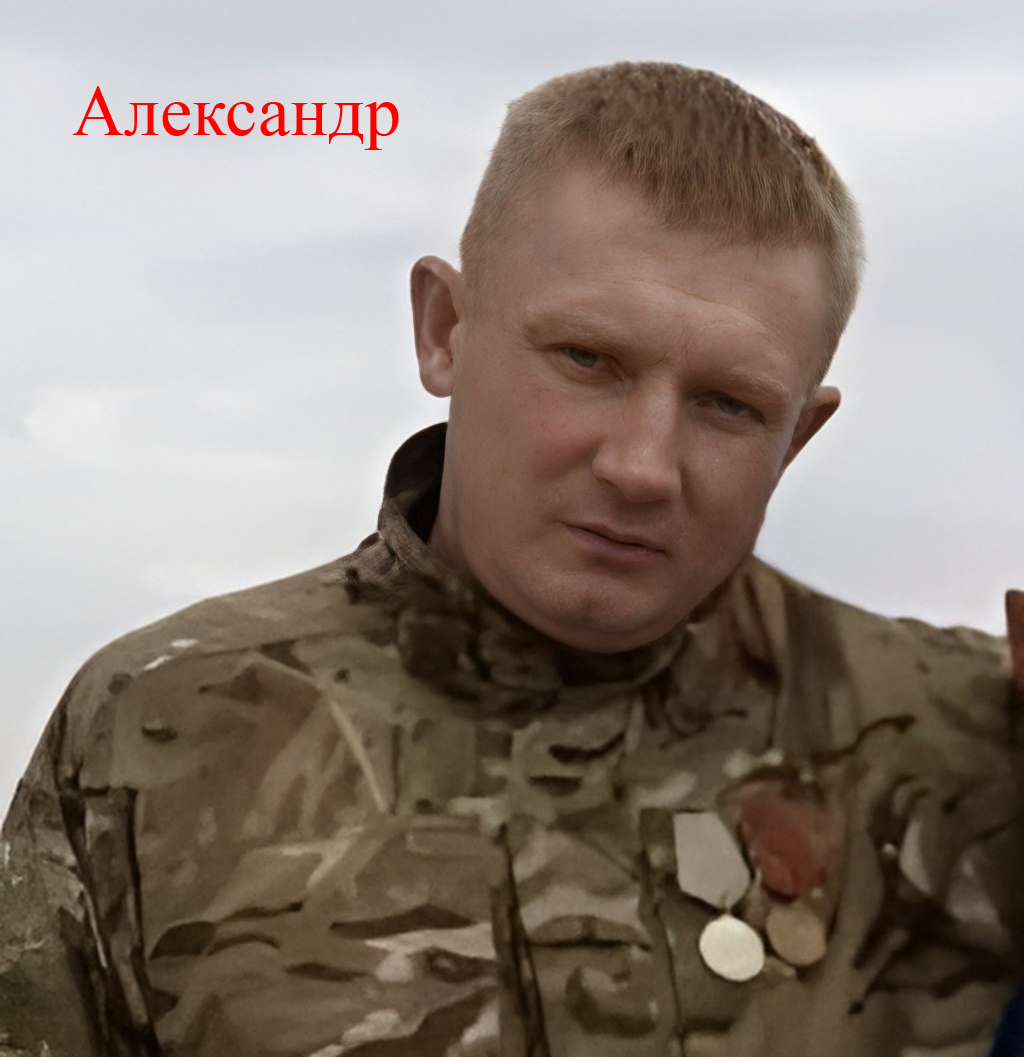 Александр