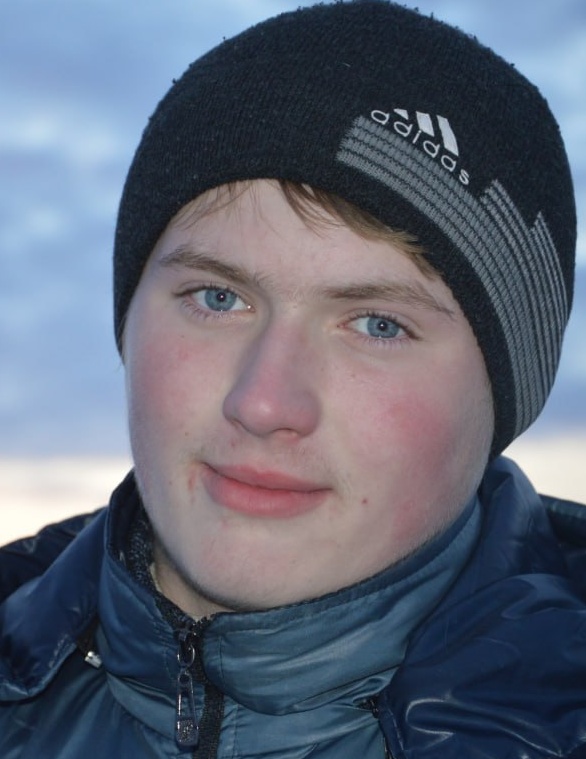 adidas