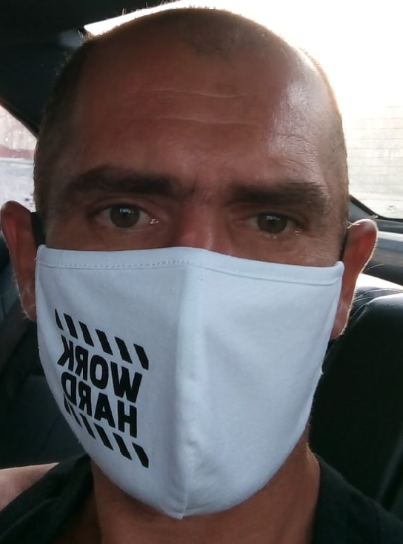 WORK
HARD