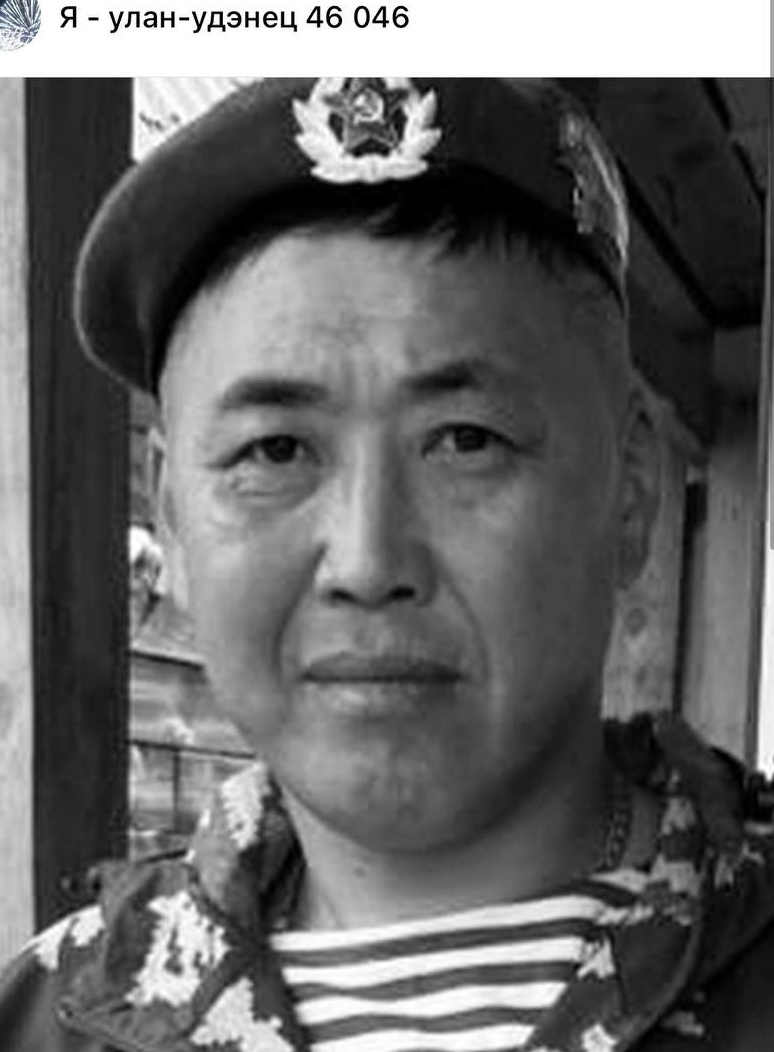 Я - улан-удэнец 46 046