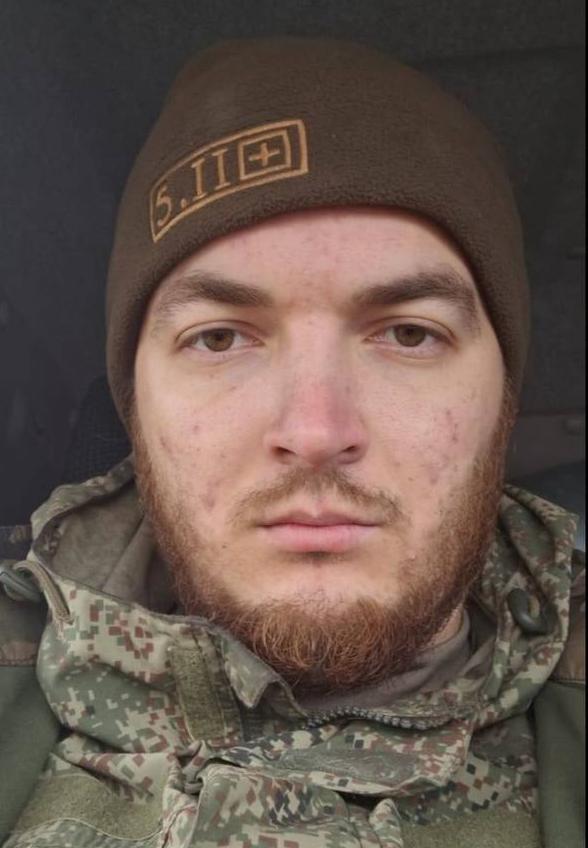 5.11