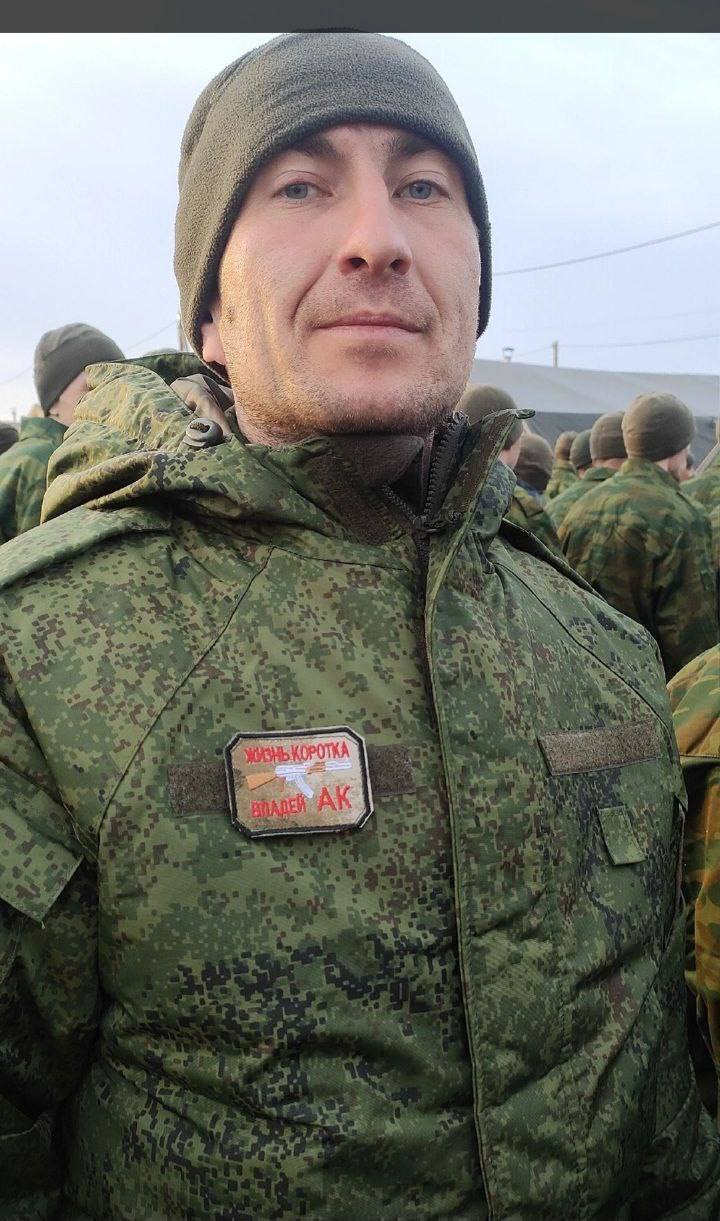 ЖИЗНЬ КОРОТКА
ВЛАДЕЙ АК