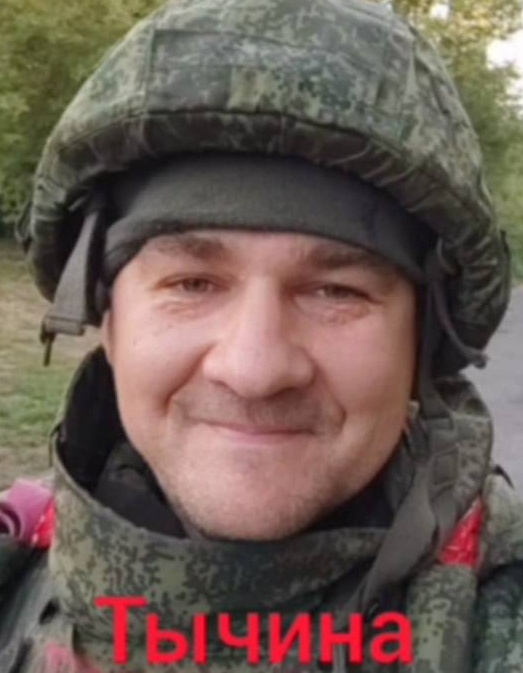 Тычина