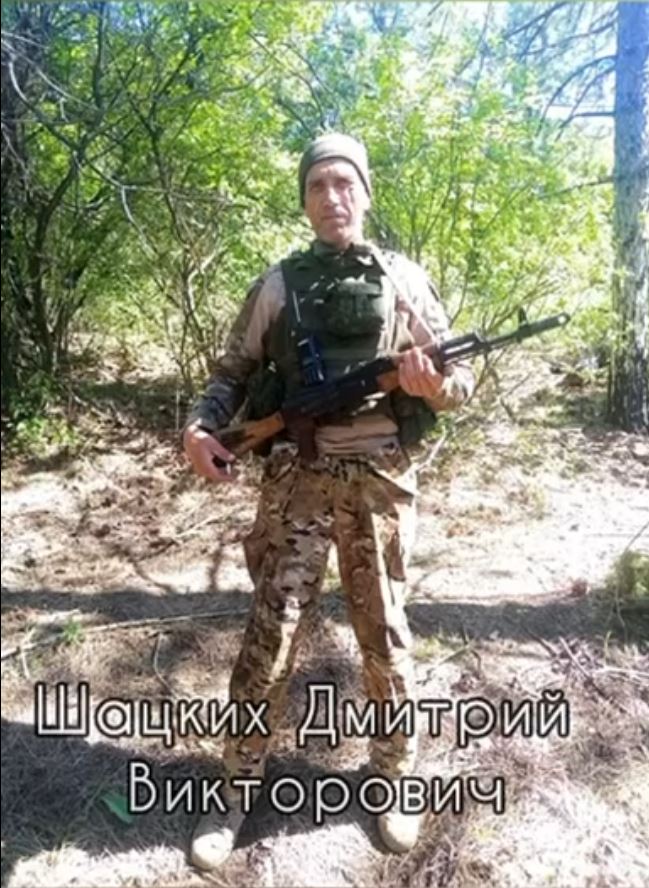 Шацких Дмитрий Викторович