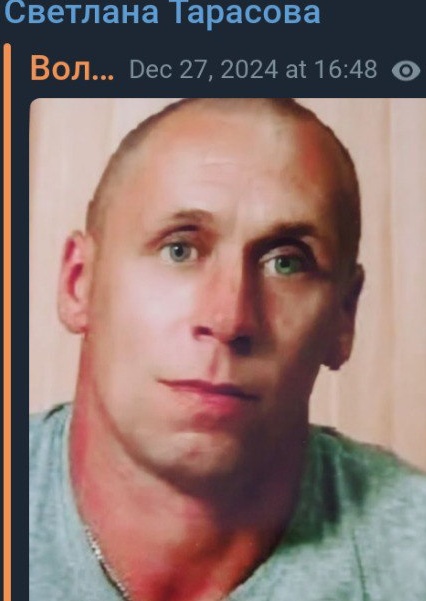 Светлана Тарасова

Вол... Dec 27, 2024 at 16:48