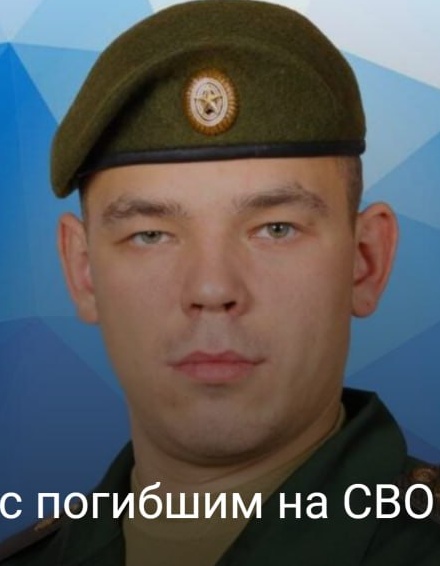 с погибшим на СВО