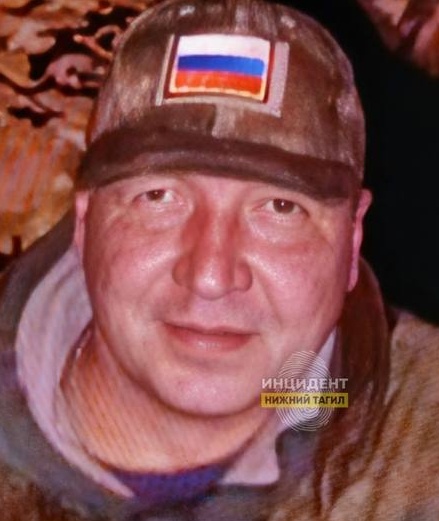 ИНЦИДЕНТ
НИЖНИЙ ТАГИЛ