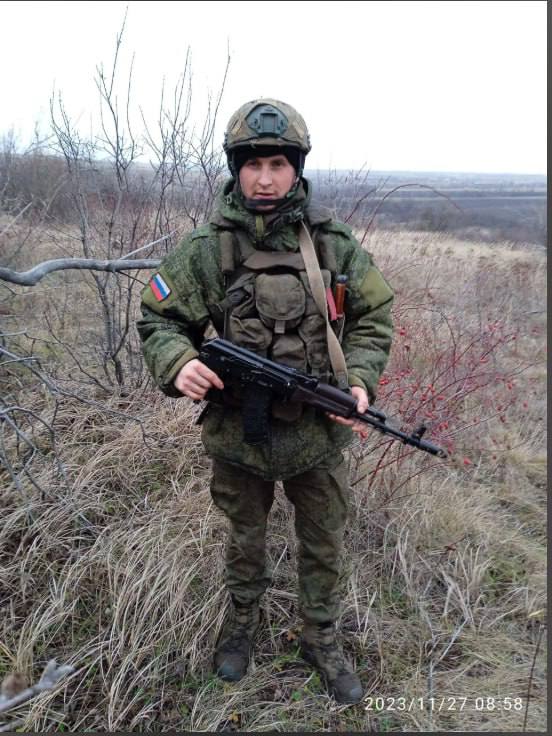 2023/11/27 08:58