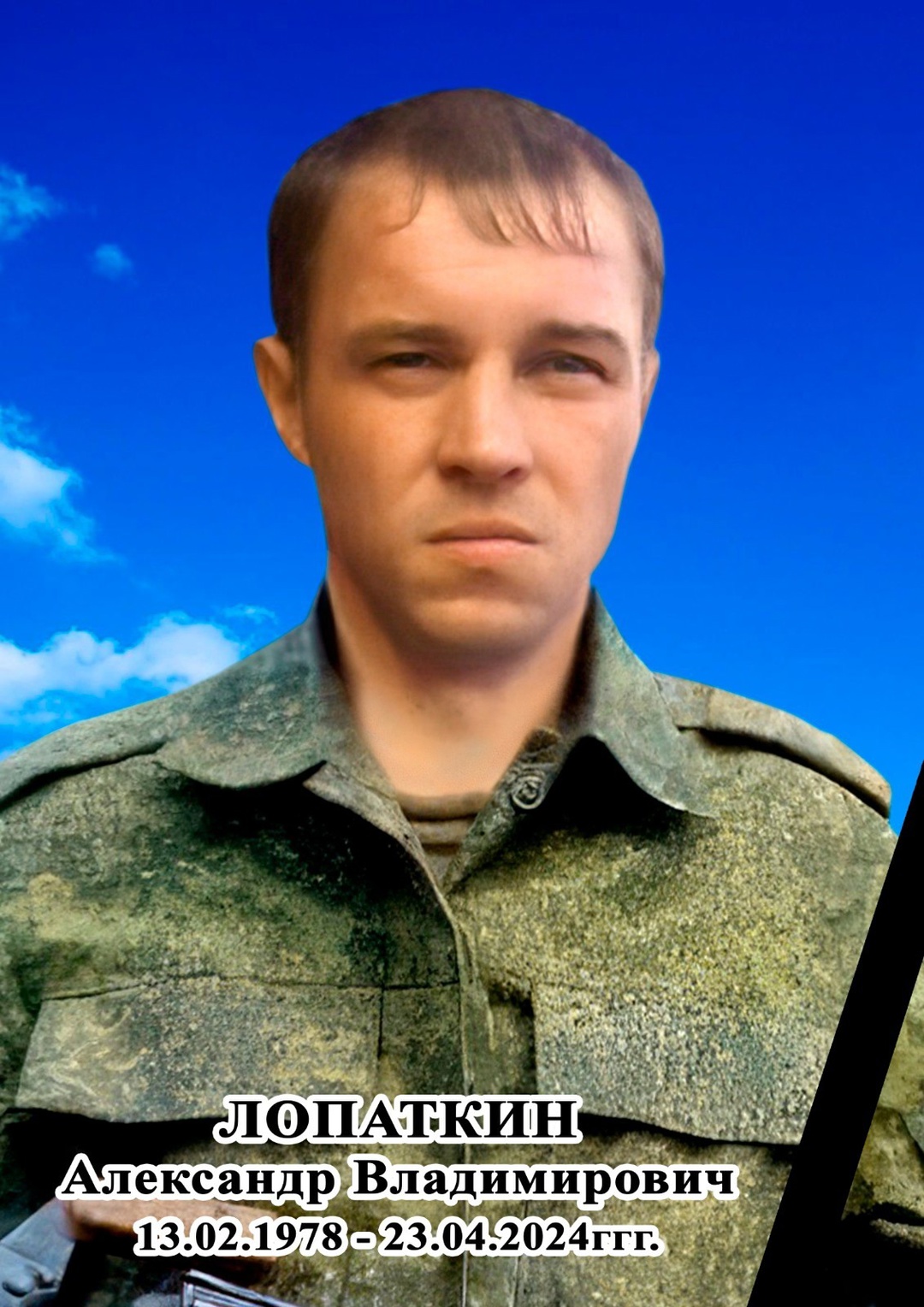 ЛОПАТКИН
Александр Владимирович
13.02.1978 - 23.04.2024ггг.