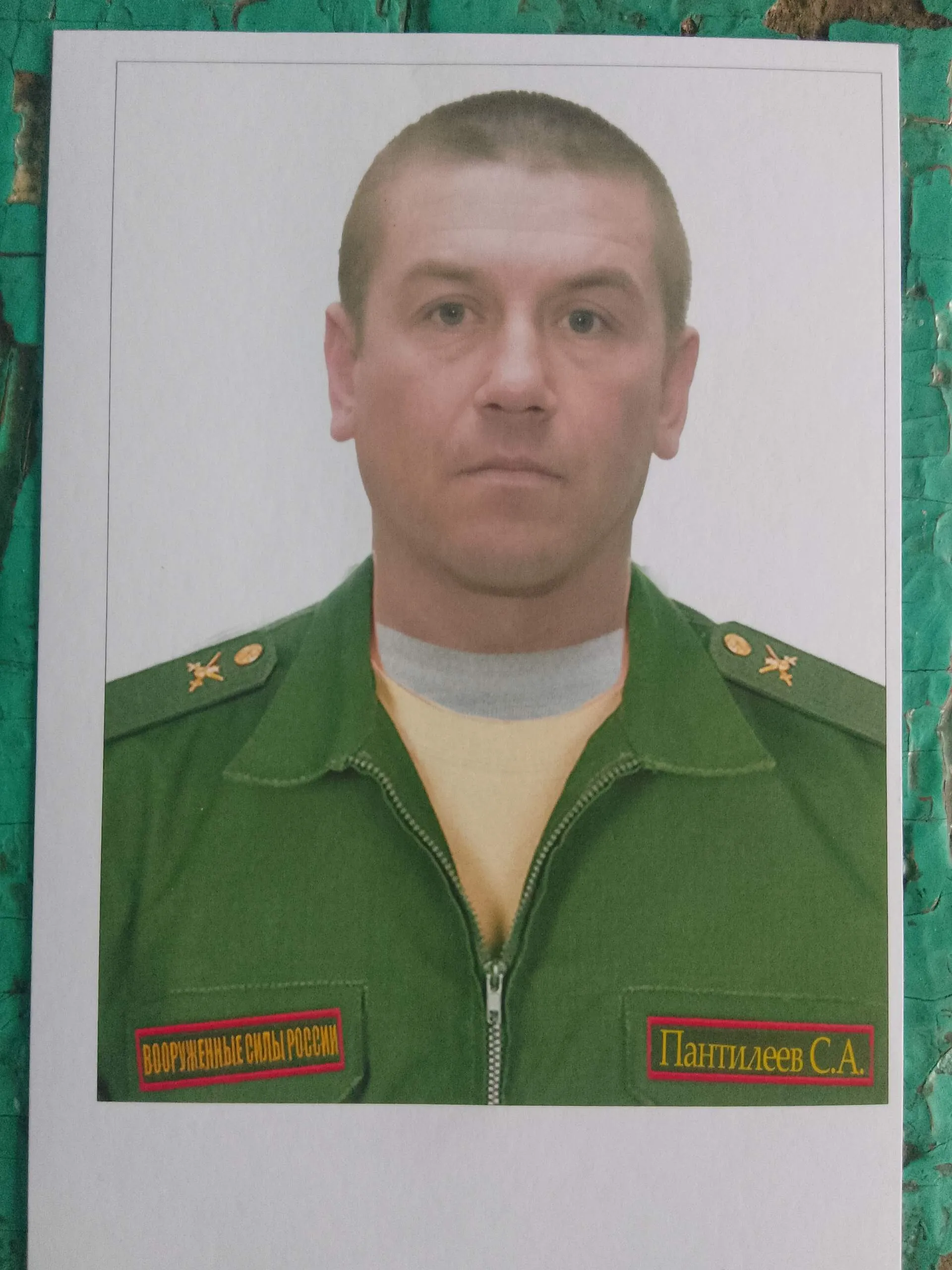 ВООРУЖЕННЫЕ СИЛЫ РОССИИ

Пантилеев С.А.