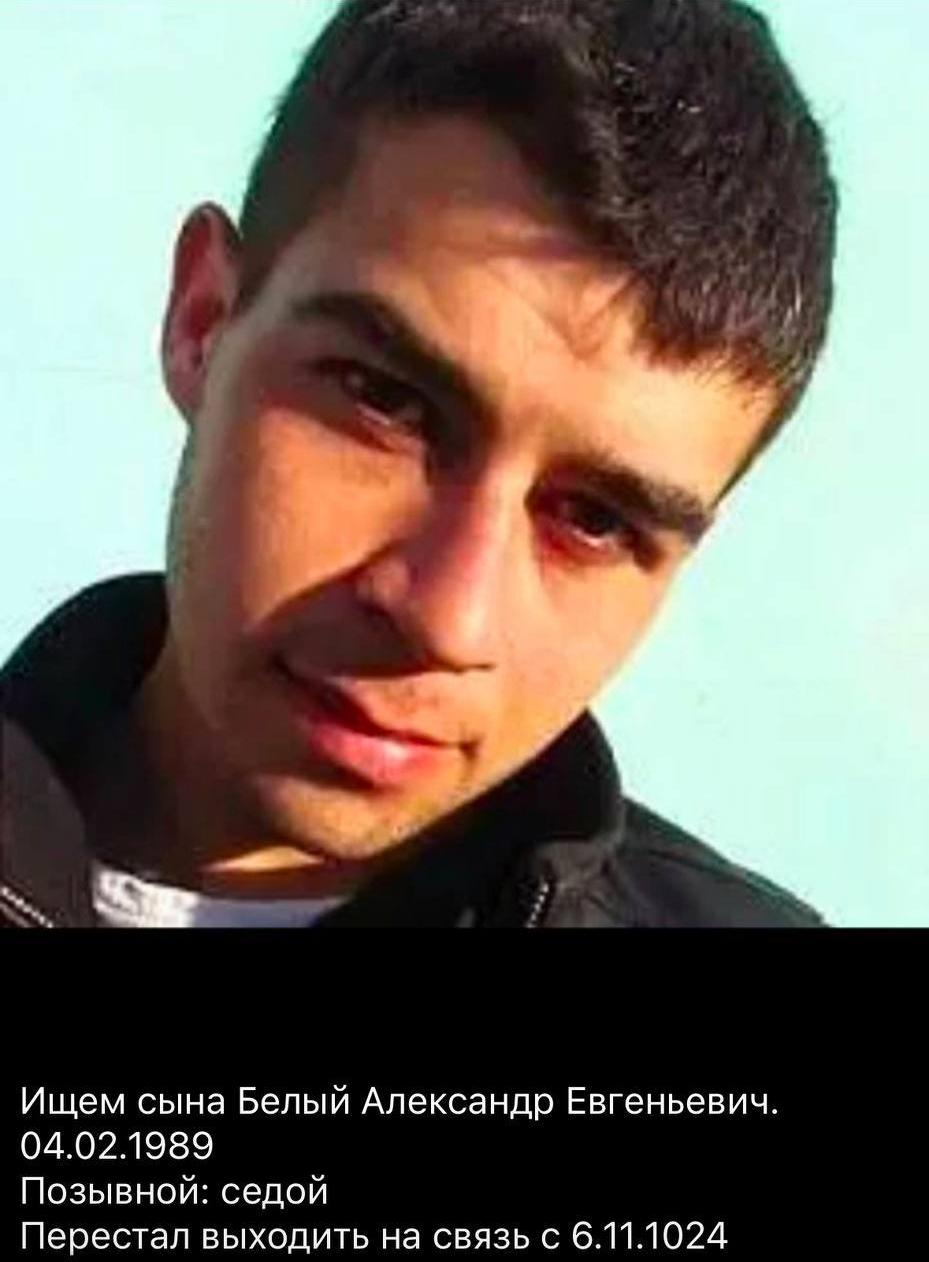 Ищем сына Белый Александр Евгеньевич.
04.02.1989
Позывной: седой
Перестал выходить на связь с 6.11.1024