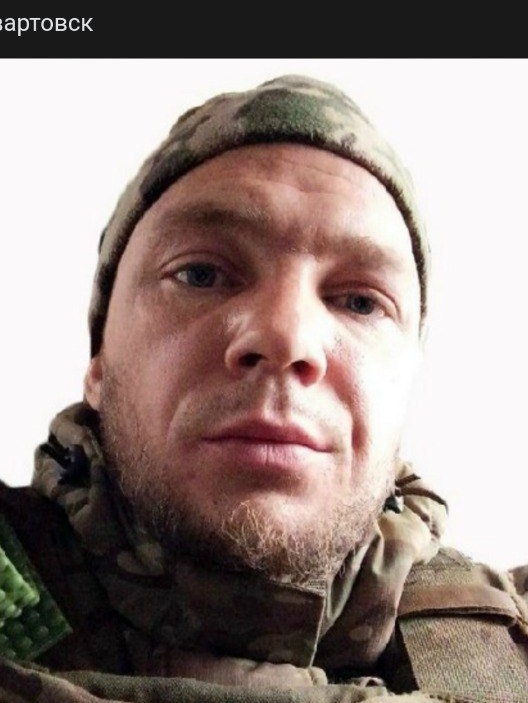 вартовск