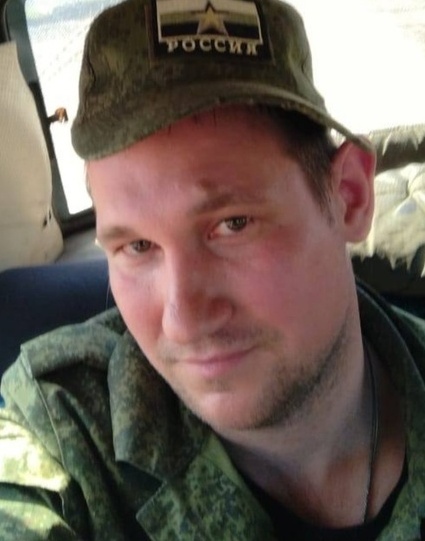 РОССИЯ