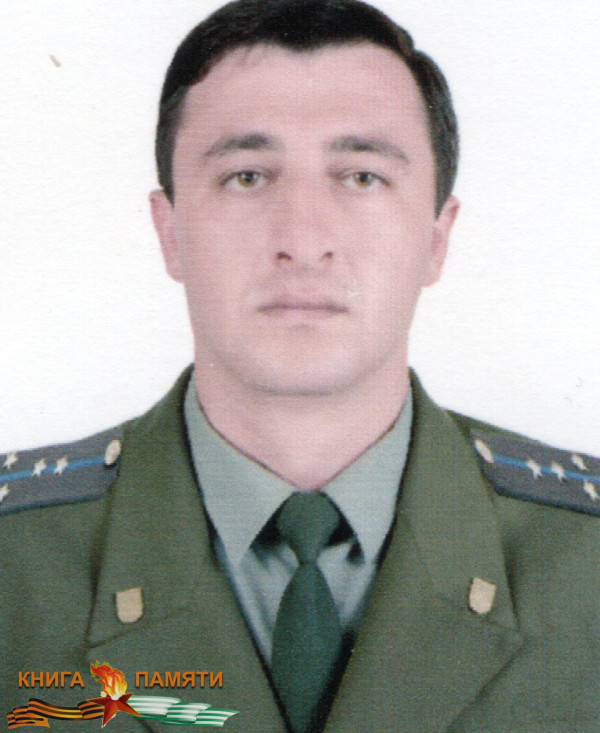 КНИГА ПАМЯТИ