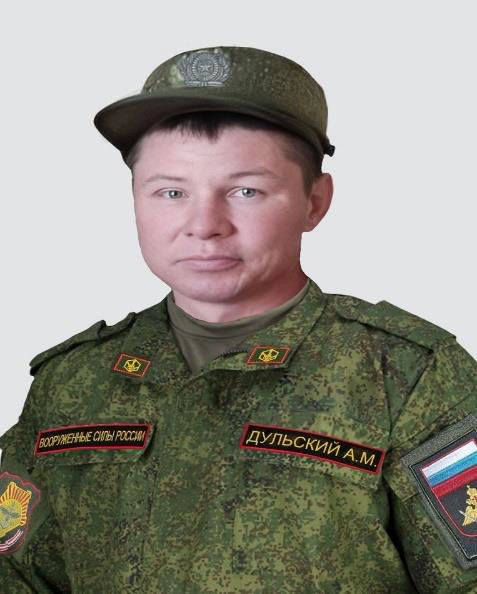 ВООРУЖЕННЫЕ СИЛЫ РОССИИ
ДУЛЬСКИЙ А.М.