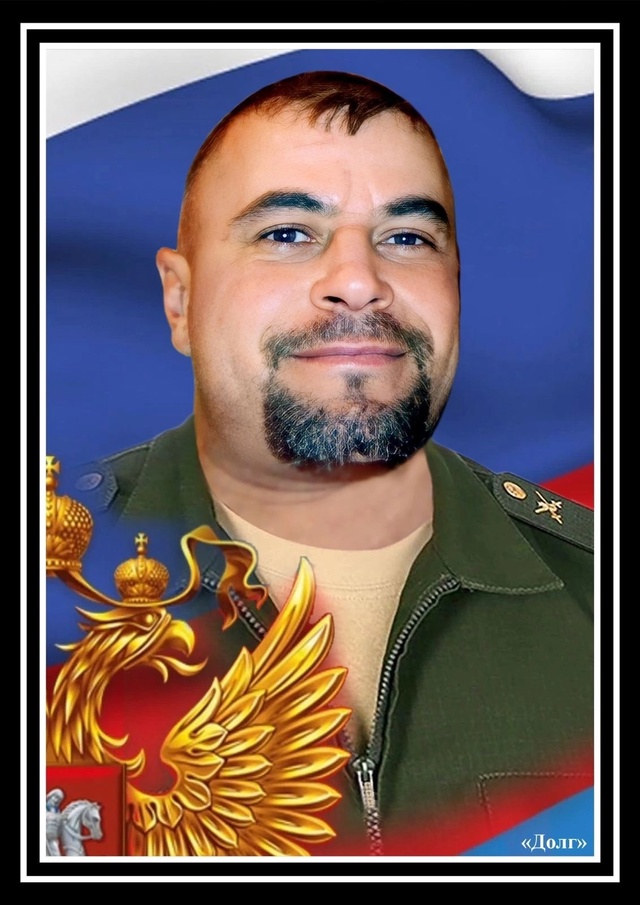 «Долг»