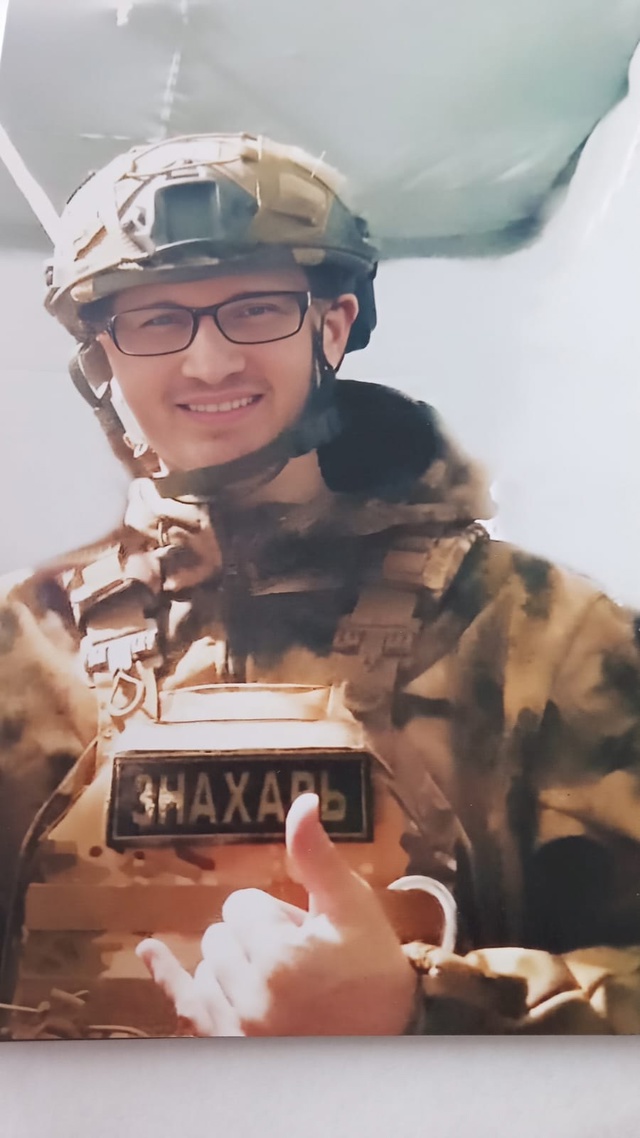 ЗНАХАРЬ