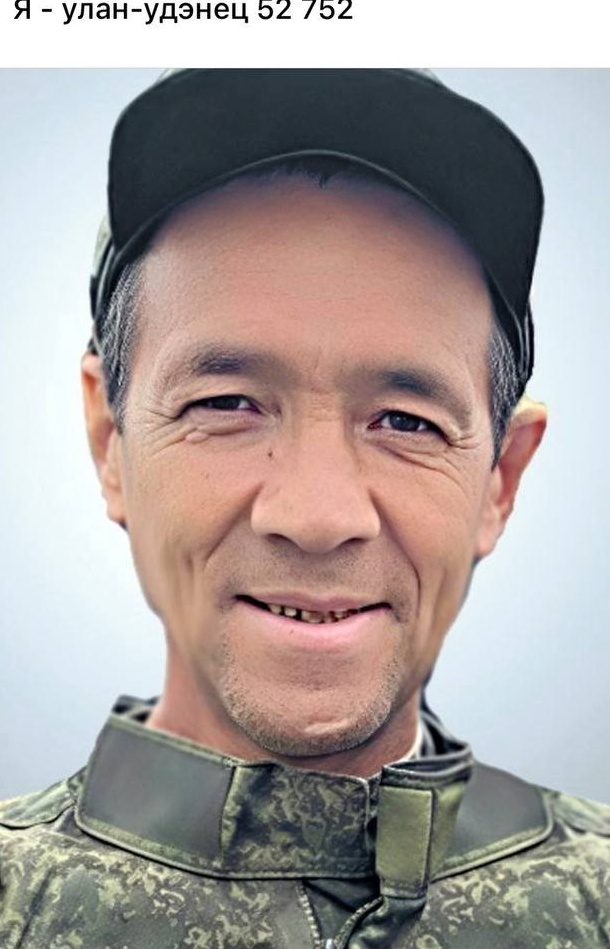 Я - улан-удэнец 52 752