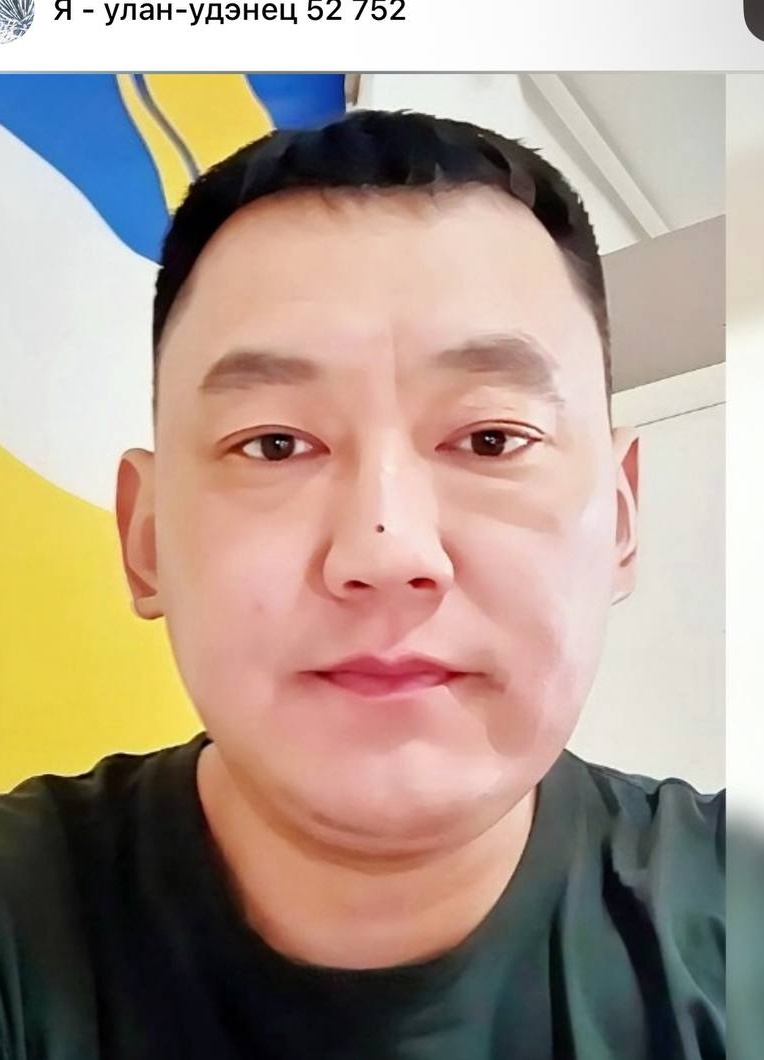 Я - улан-удэнец 52 752