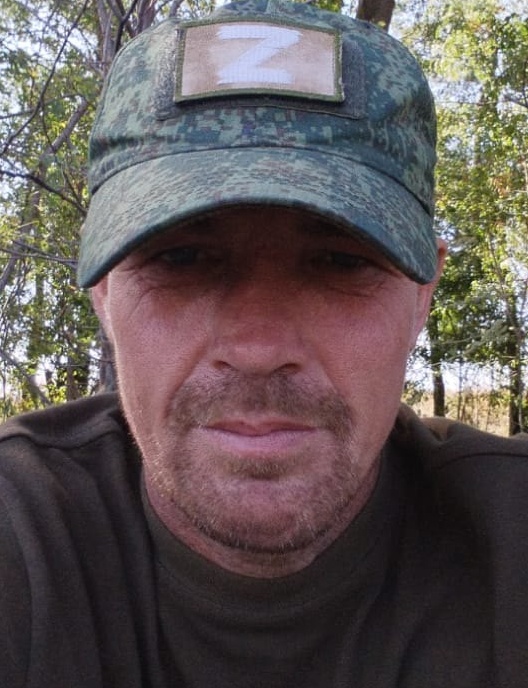 Z