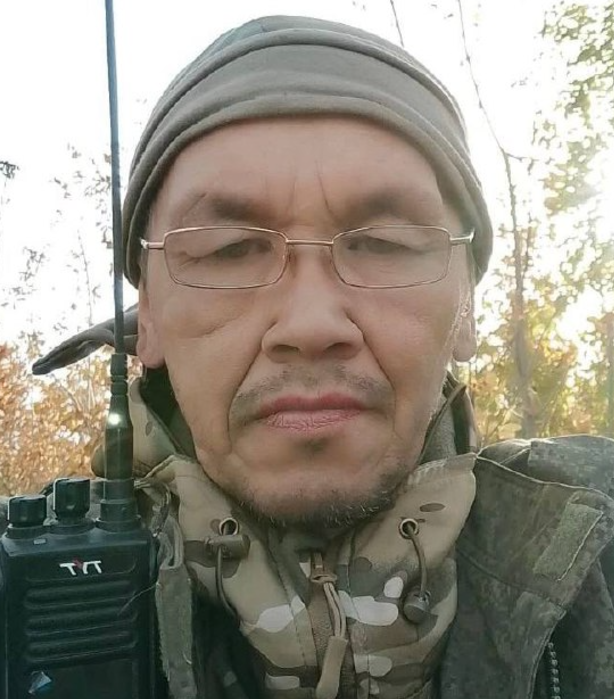 TYT