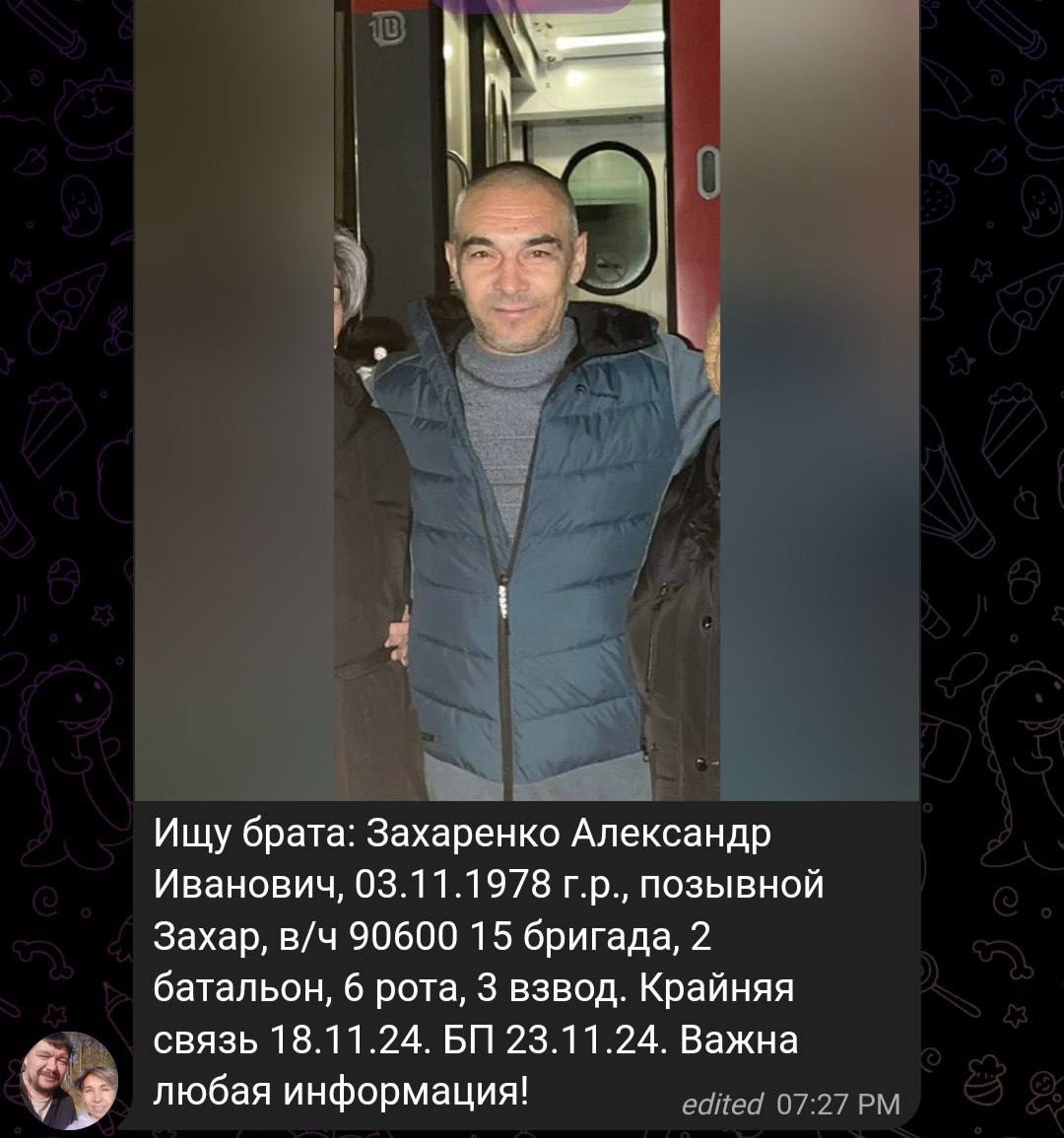 Ищу брата: Захаренко Александр Иванович, 03.11.1978 г.р., позывной Захар, в/ч 90600 15 бригада, 2 батальон, 6 рота, 3 взвод. Крайняя связь 18.11.24. БП 23.11.24. Важна любая информация!

edited 07:27 PM