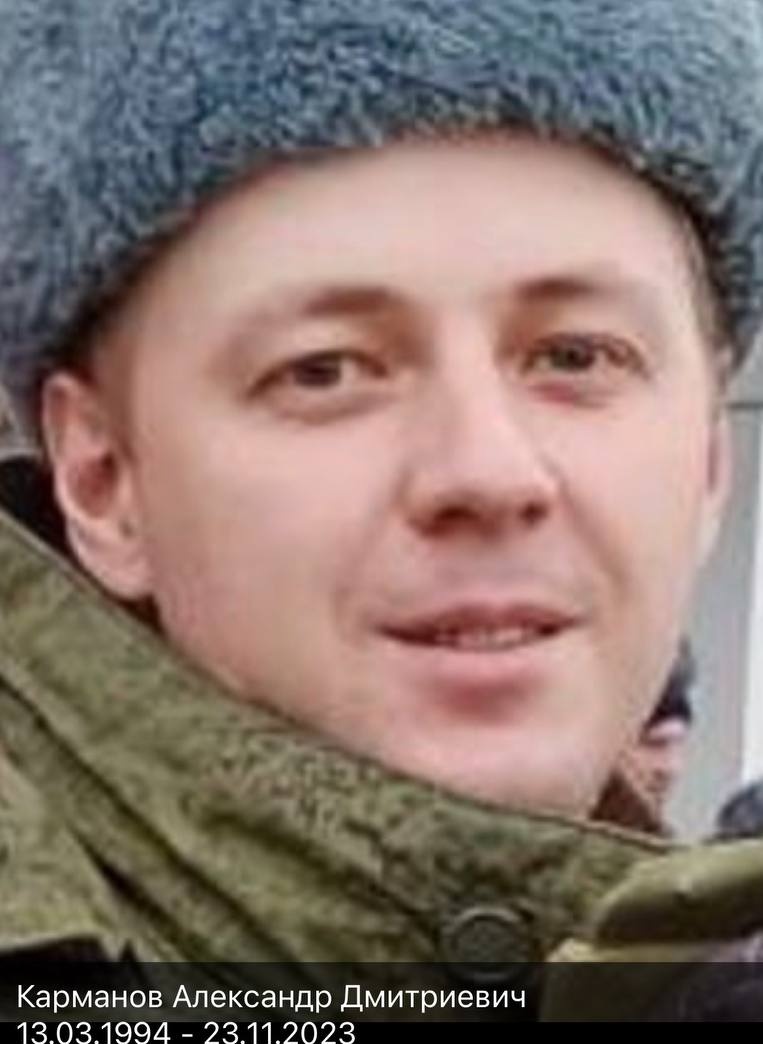 Карманов Александр Дмитриевич
13.03.1994 - 23.11.2023