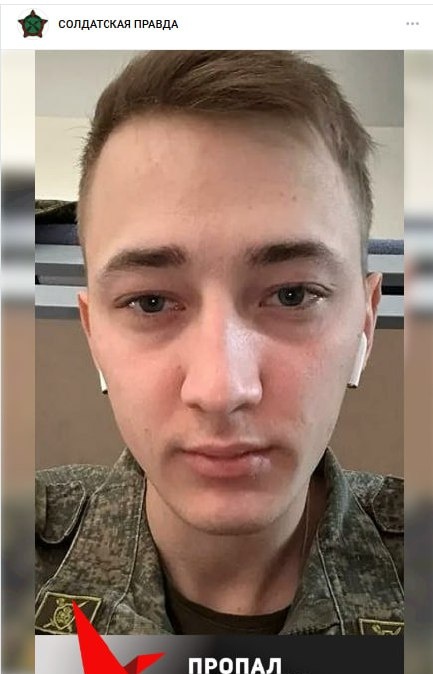 СОЛДАТСКАЯ ПРАВДА

ПРОПАЛ