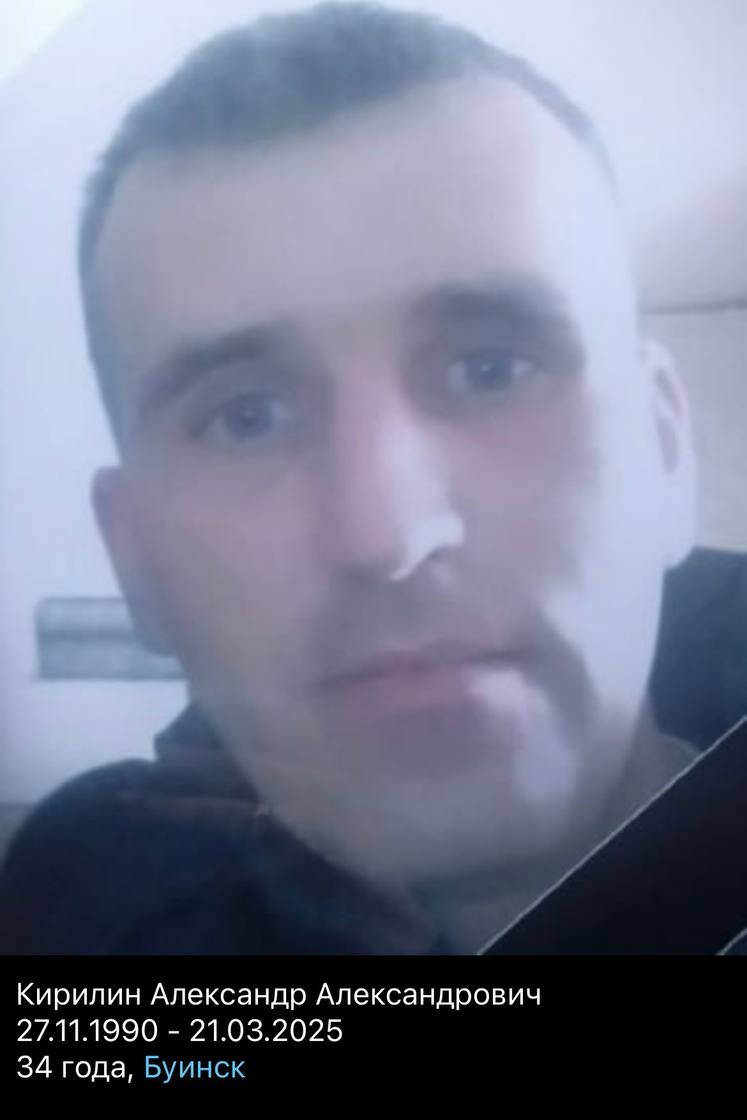 Кирилин Александр Александрович
27.11.1990 - 21.03.2025
34 года, Буинск