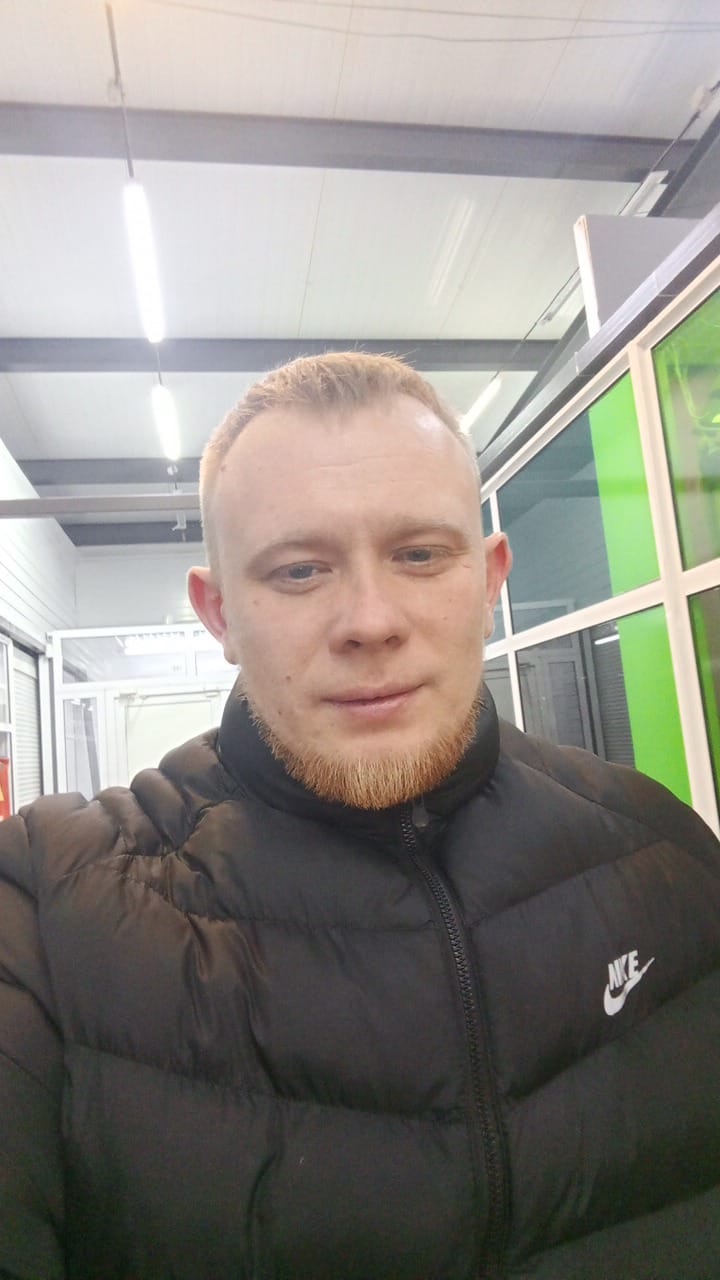 NIKE