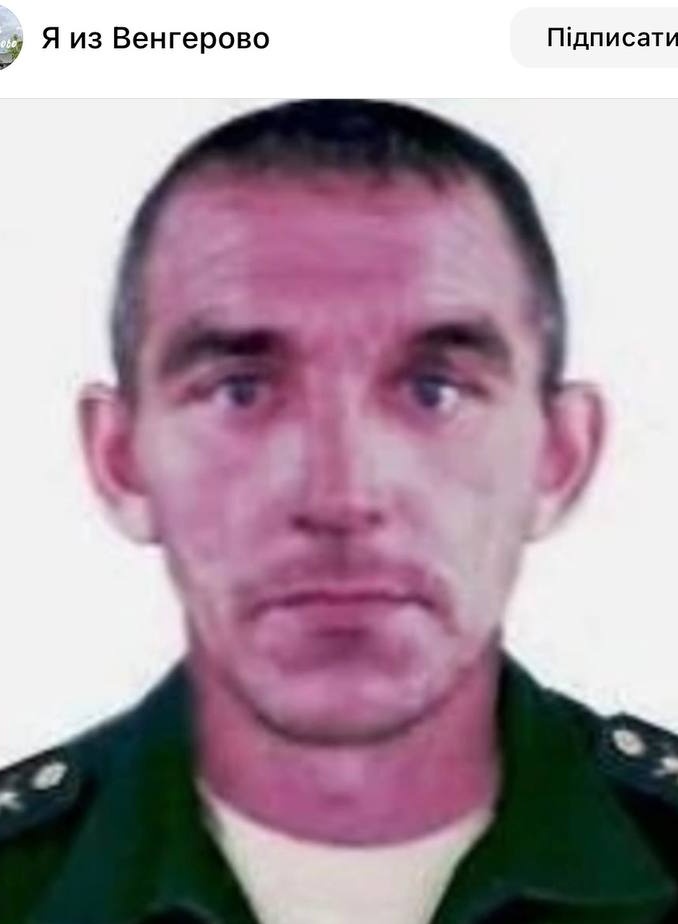 Я из Венгерово

Підписати