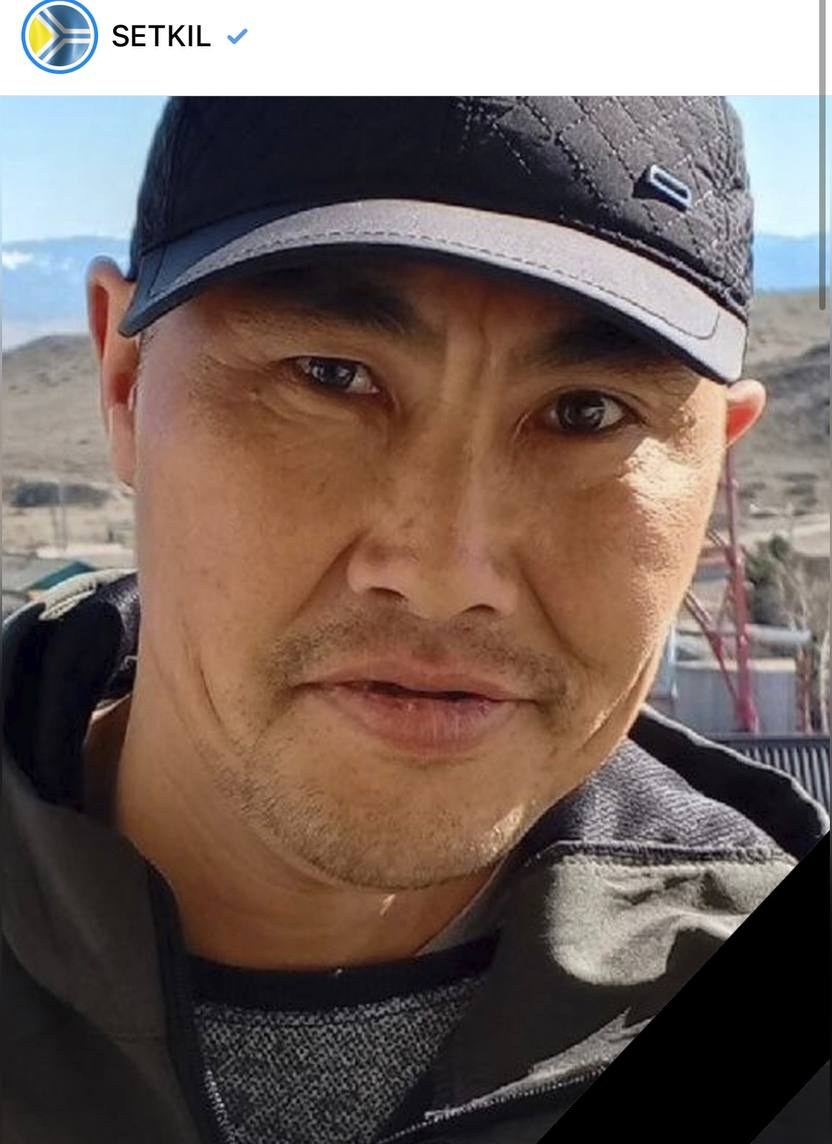 SETKIL