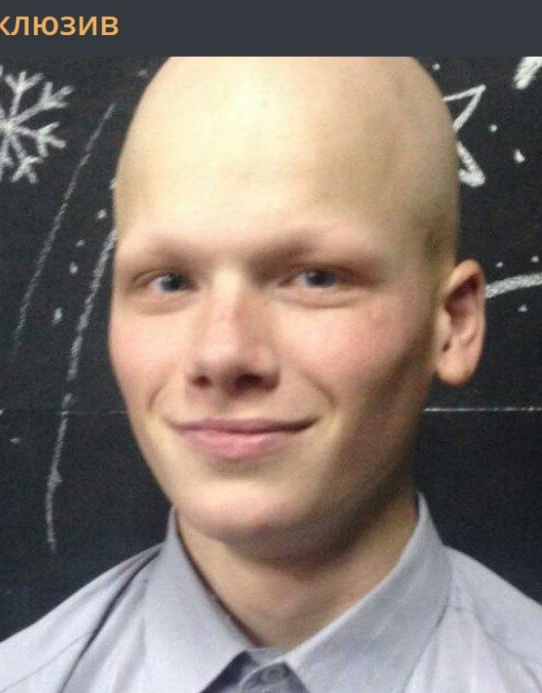 КЛЮЗИВ